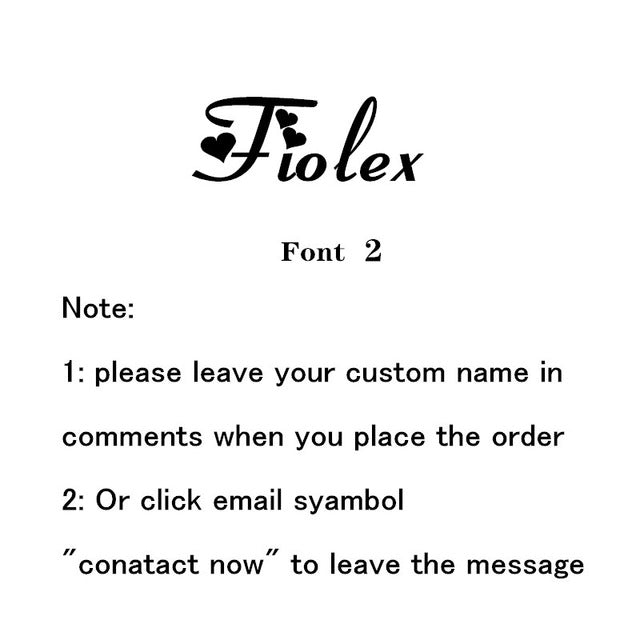 Fiolex

Font 2

Note:

1: please leave your custom name in comments when you place the order

2: Or click email syambol "conatact now" to leave the message